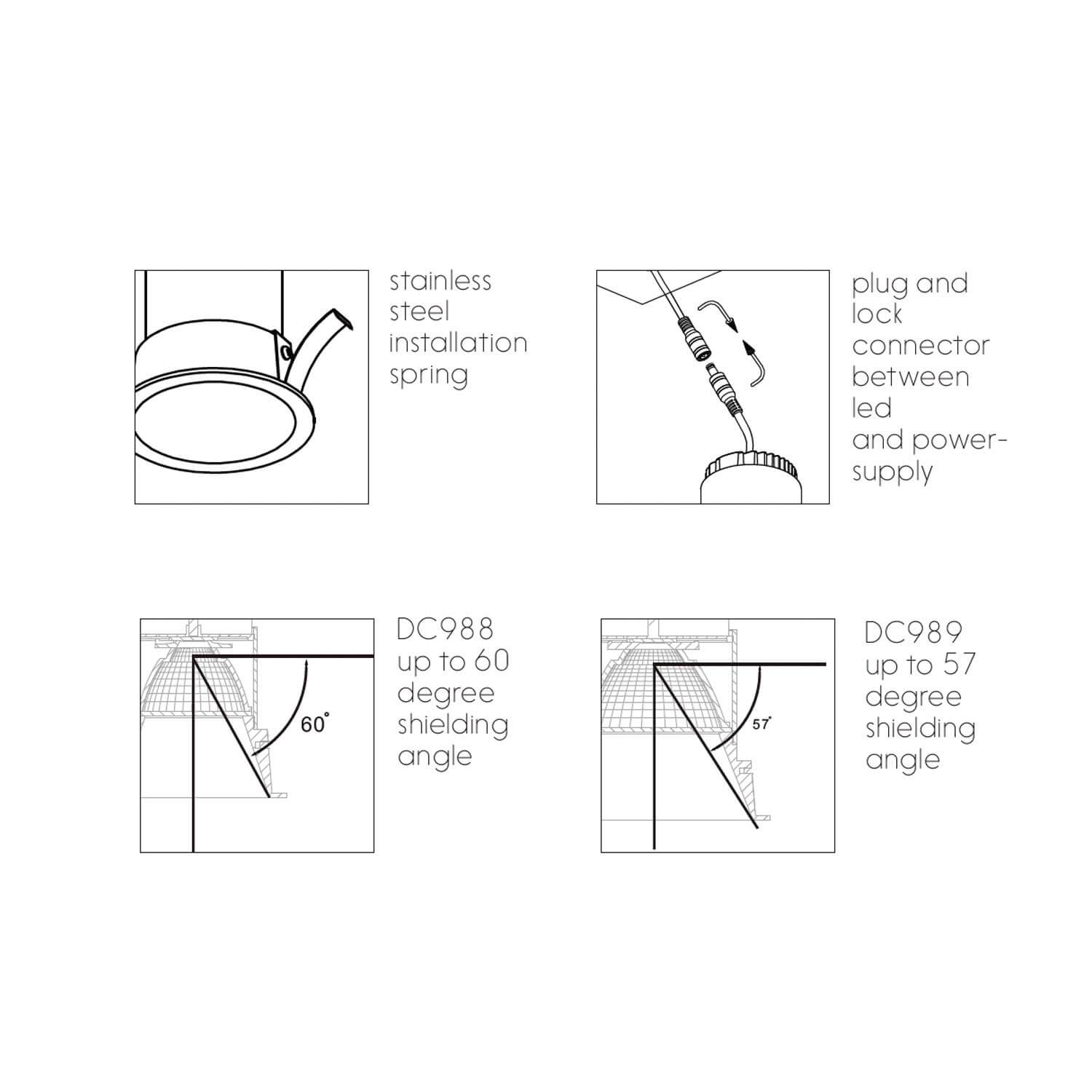 stainless steel installation spring

plug and lock connector between led and power-supply

60°

DC988 up to 60 degree shielding angle

57°

DC989 up to 57 degree shielding angle