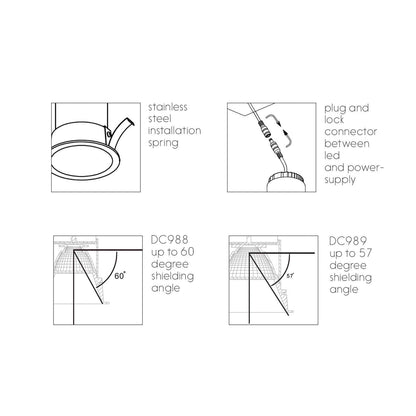 stainless steel installation spring

plug and lock connector between led and power-supply

60°

DC988 up to 60 degree shielding angle

57°

DC989 up to 57 degree shielding angle