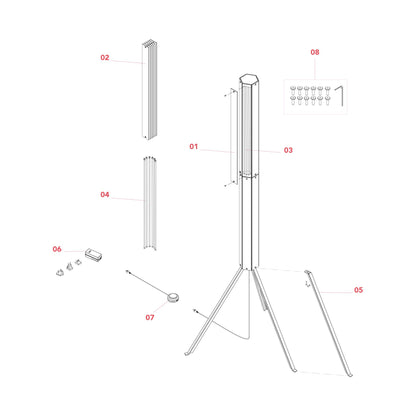 02

08

01

03

04

06

05

07